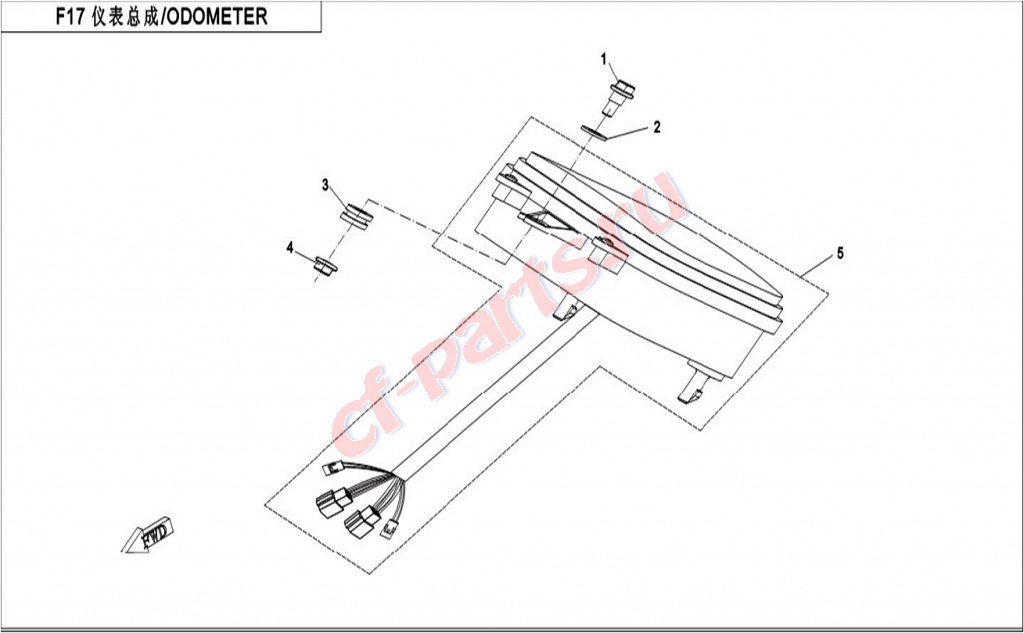 F17 仪表总成/ODOMETER

1
2
3
4
5
cf-parts.ru
FWD