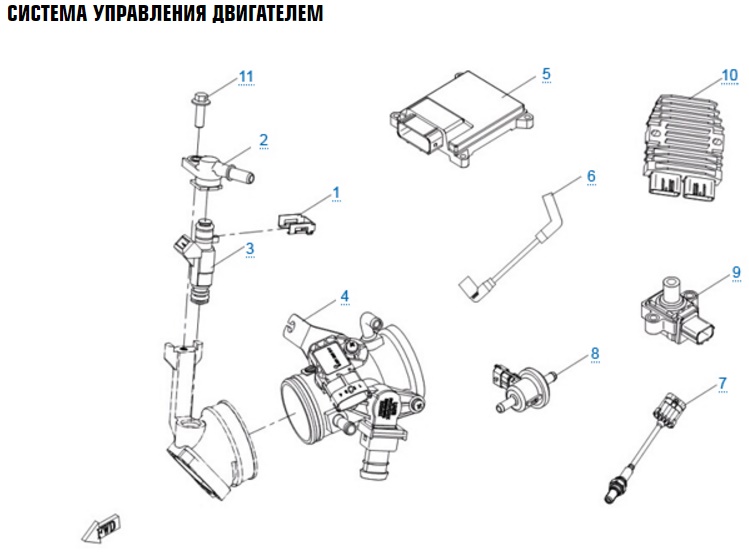 СИСТЕМА УПРАВЛЕНИЯ ДВИГАТЕЛЕМ

11
2
1
3
4
5
6
10
9
8
7
FWD