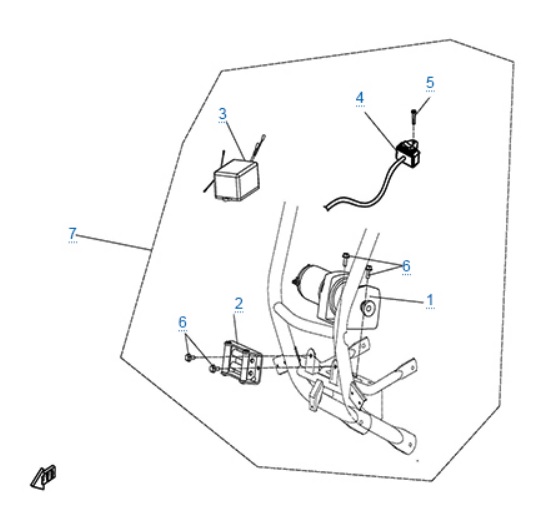 5
4
3
7
6
1
2
6