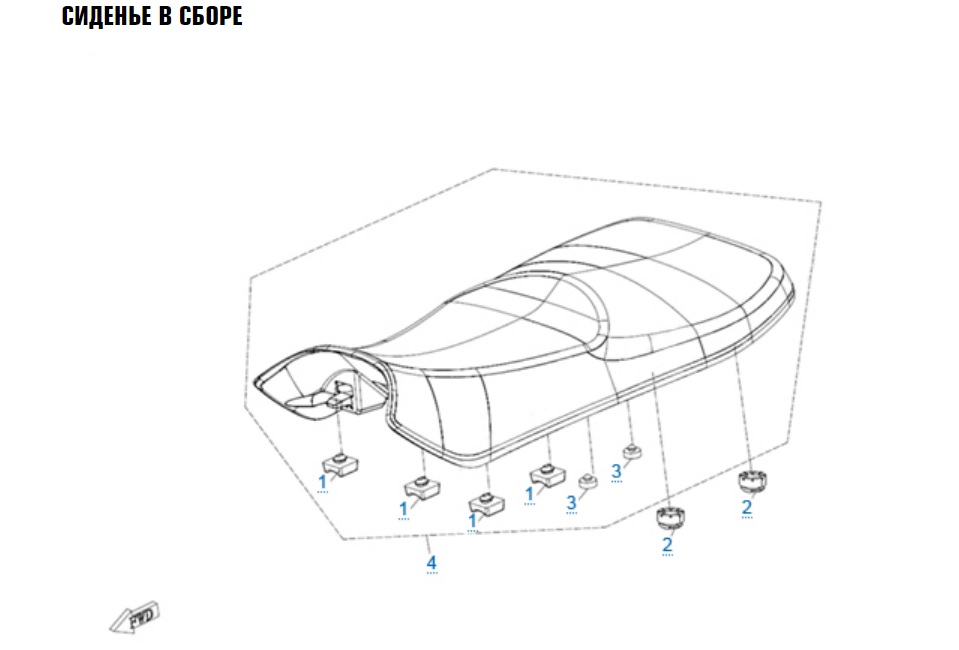 СИДЕНЬЕ В СБОРЕ

1
1
1
1
3
3
2
2
4
FWD