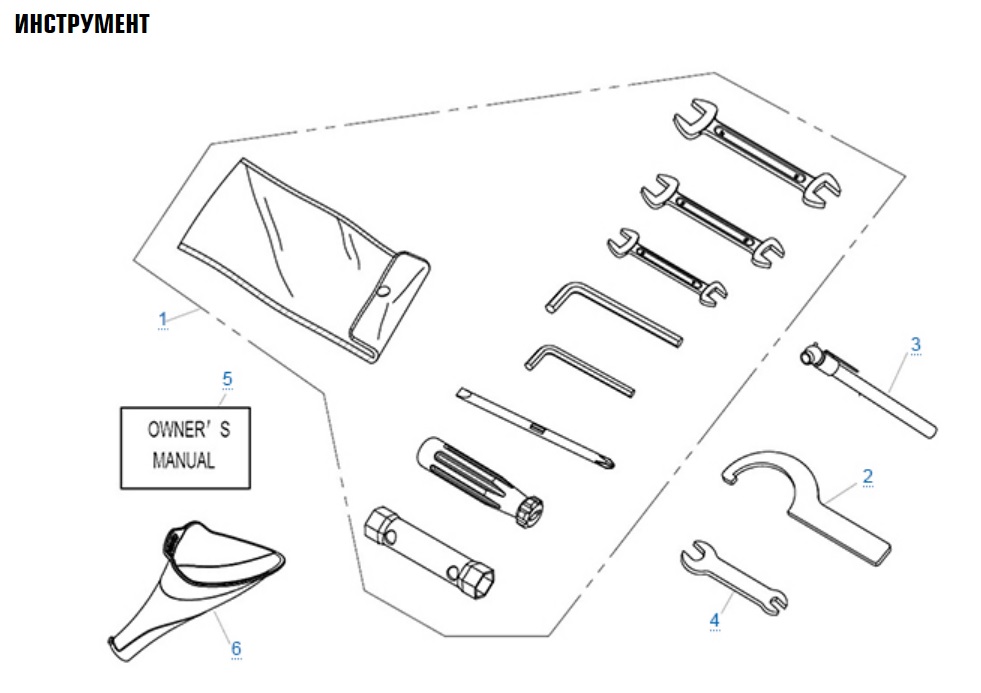 ИНСТРУМЕНТ

1

5

OWNER'S MANUAL

3

2

4

6