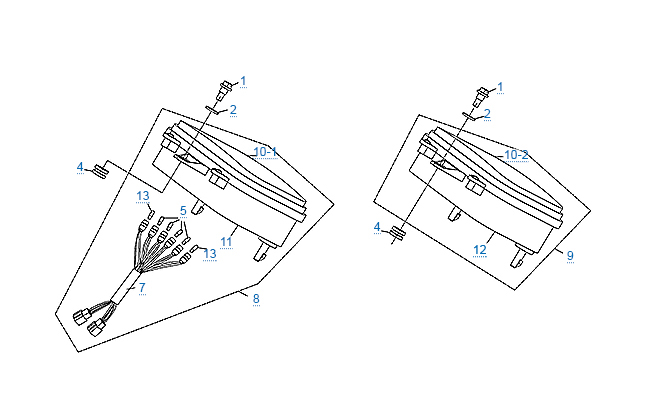 1
2
10-1
4
13
5
11
13
7
8
1
2
10-2
4
12
9