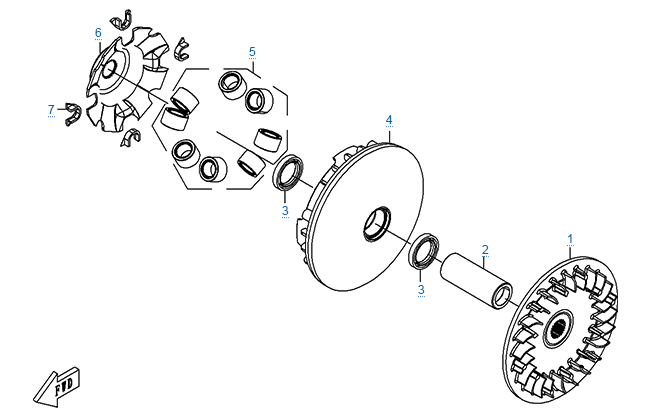 6
5
7
4
3
2
1
3
FWD